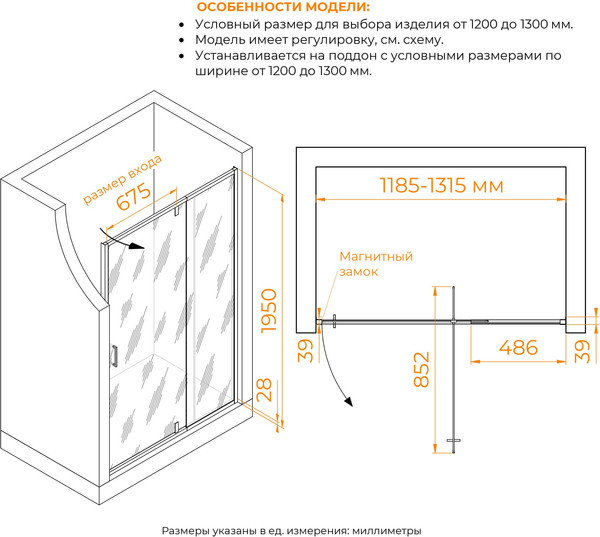 ОСОБЕННОСТИ МОДЕЛИ:
• Условный размер для выбора изделия от 1200 до 1300 мм.
• Модель имеет регулировку, см. схему.
• Устанавливается на поддон с условными размерами по ширине от 1200 до 1300 мм.

размер входа
675
1950
28

1185-1315 мм
Магнитный замок
39
852
486
39

Размеры указаны в ед. измерения: миллиметры