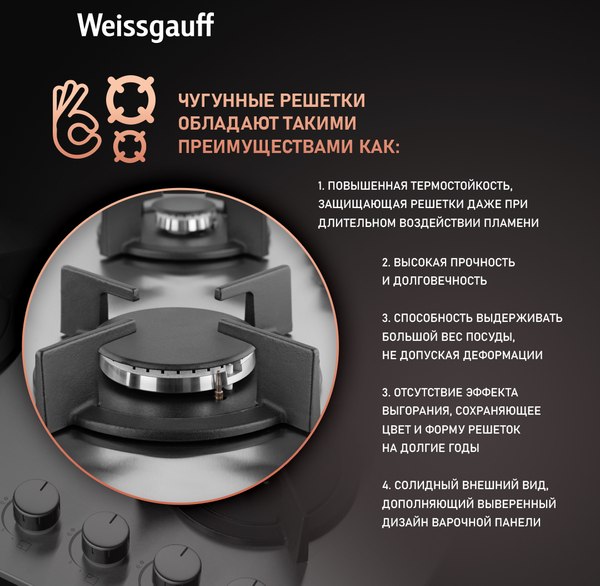 Weissgauff

ЧУГУННЫЕ РЕШЕТКИ ОБЛАДАЮТ ТАКИМИ ПРЕИМУЩЕСТВАМИ КАК:

1. ПОВЫШЕННАЯ ТЕРМОСТОЙКОСТЬ, ЗАЩИЩАЮЩАЯ РЕШЕТКИ ДАЖЕ ПРИ ДЛИТЕЛЬНОМ ВОЗДЕЙСТВИИ ПЛАМЕНИ

2. ВЫСОКАЯ ПРОЧНОСТЬ И ДОЛГОВЕЧНОСТЬ

3. СПОСОБНОСТЬ ВЫДЕРЖИВАТЬ БОЛЬШОЙ ВЕС ПОСУДЫ, НЕ ДОПУСКАЯ ДЕФОРМАЦИИ

3. ОТСУТСТВИЕ ЭФФЕКТА ВЫГОРАНИЯ, СОХРАНЯЮЩЕЕ ЦВЕТ И ФОРМУ РЕШЕТОК НА ДОЛГИЕ ГОДЫ

4. СОЛИДНЫЙ ВНЕШНИЙ ВИД, ДОПОЛНЯЮЩИЙ ВЫВЕРЕННЫЙ ДИЗАЙН ВАРОЧНОЙ ПАНЕЛИ