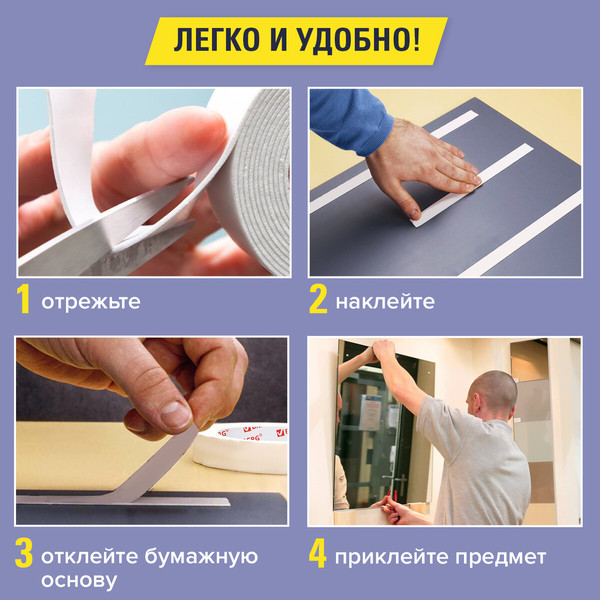 ЛЕГКО И УДОБНО!

1 отрежьте

2 наклейте

3 отклейте бумажную основу

4 приклейте предмет