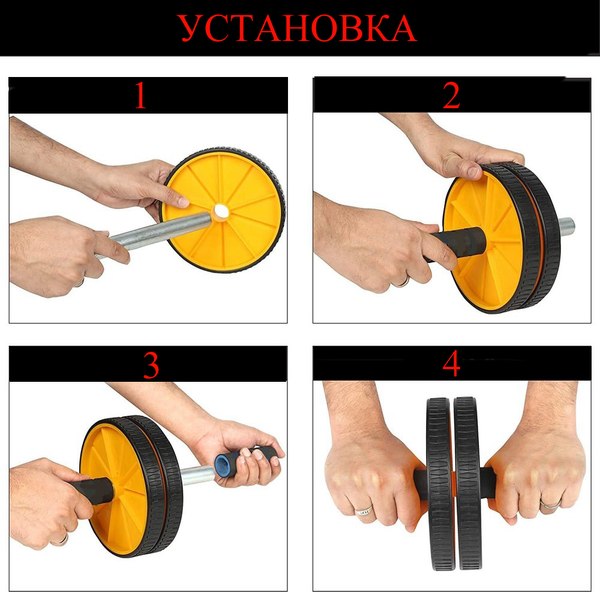 УСТАНОВКА

1

2

3

4