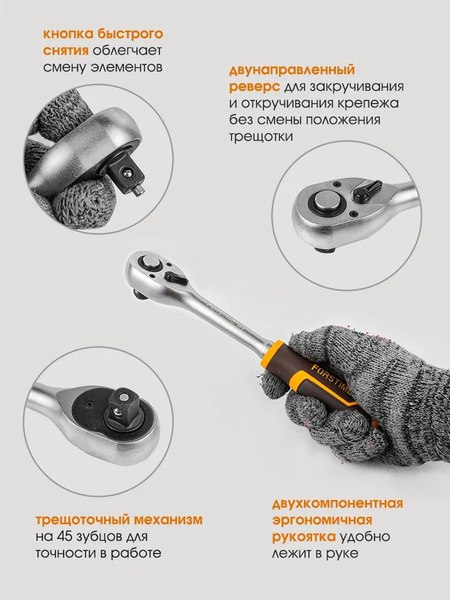 кнопка быстрого снятия облегчает смену элементов

двунаправленный реверс для закручивания и откручивания крепежа без смены положения трещотки

FORSTIME

трещоточный механизм на 45 зубцов для точности в работе

двухкомпонентная эргономичная рукоятка удобно лежит в руке