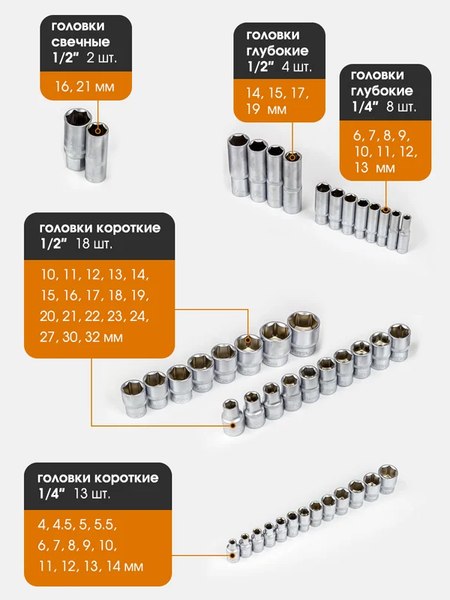 головки свечные 1/2" 2 шт.

16, 21 мм

головки глубокие 1/2" 4 шт.

14, 15, 17, 19 мм

головки глубокие 1/4" 8 шт.

6, 7, 8, 9, 10, 11, 12, 13 мм

головки короткие 1/2" 18 шт.

10, 11, 12, 13, 14, 15, 16, 17, 18, 19, 20, 21, 22, 23, 24, 27, 30, 32 мм

головки короткие 1/4" 13 шт.

4, 4.5, 5, 5.5, 6, 7, 8, 9, 10, 11, 12, 13, 14 мм