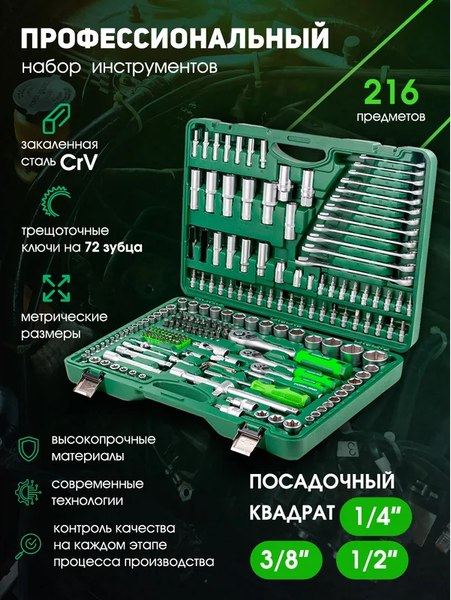 ПРОФЕССИОНАЛЬНЫЙ
набор инструментов

216
предметов

закаленная сталь CrV

трещоточные ключи на 72 зубца

метрические размеры

высокопрочные материалы

современные технологии

контроль качества на каждом этапе процесса производства

ПОСАДОЧНЫЙ КВАДРАТ 1/4"
3/8" 1/2"