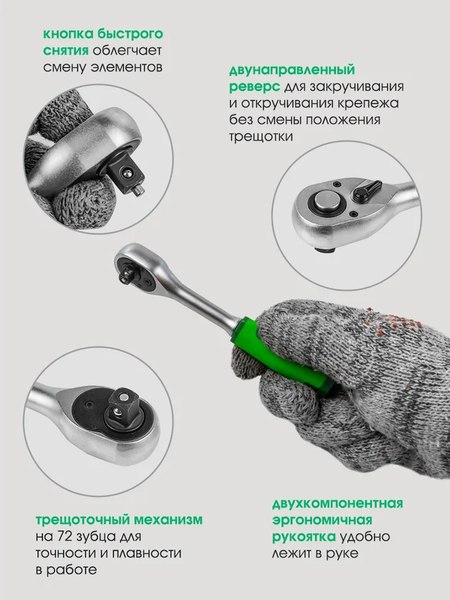 кнопка быстрого снятия облегчает смену элементов

двунаправленный реверс для закручивания и откручивания крепежа без смены положения трещотки

трещоточный механизм на 72 зубца для точности и плавности в работе

двухкомпонентная эргономичная рукоятка удобно лежит в руке