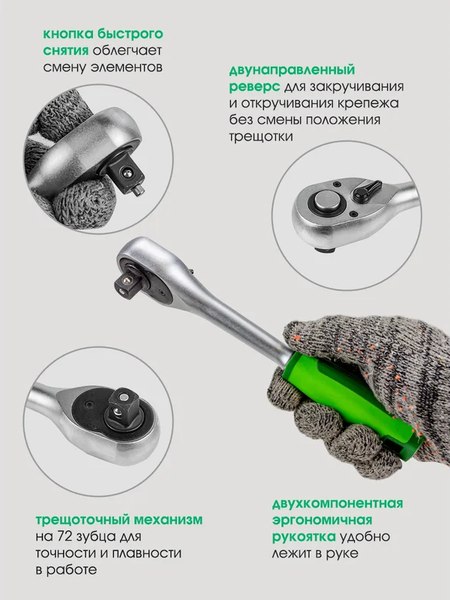 кнопка быстрого снятия облегчает смену элементов

двунаправленный реверс для закручивания и откручивания крепежа без смены положения трещотки

трещоточный механизм на 72 зубца для точности и плавности в работе

двухкомпонентная эргономичная рукоятка удобно лежит в руке