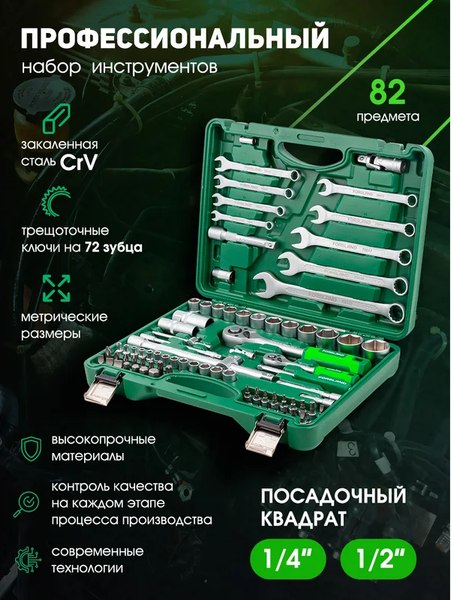 ПРОФЕССИОНАЛЬНЫЙ
набор инструментов

82
предмета

закаленная сталь CrV

трещоточные ключи на 72 зубца

метрические размеры

высокопрочные материалы

контроль качества на каждом этапе процесса производства

современные технологии

ПОСАДОЧНЫЙ КВАДРАТ

1/4"

1/2"