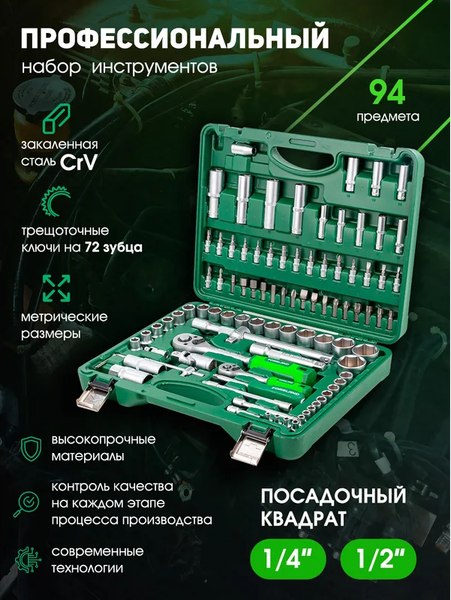 ПРОФЕССИОНАЛЬНЫЙ
набор инструментов

94
предмета

закаленная сталь CrV

трещоточные ключи на 72 зубца

метрические размеры

высокопрочные материалы

контроль качества на каждом этапе процесса производства

современные технологии

ПОСАДОЧНЫЙ КВАДРАТ

1/4"

1/2"