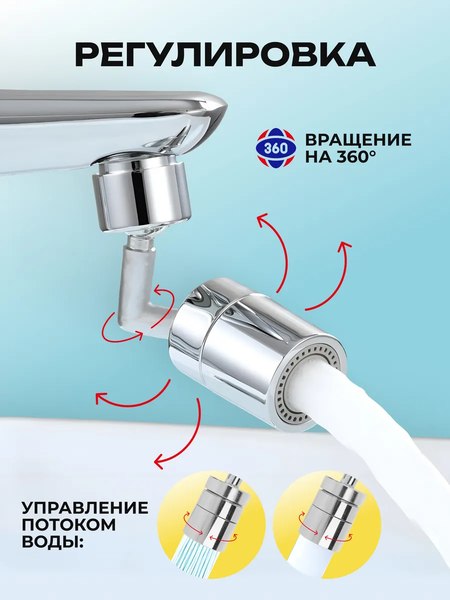 РЕГУЛИРОВКА

360 ВРАЩЕНИЕ НА 360°

УПРАВЛЕНИЕ ПОТОКОМ ВОДЫ: