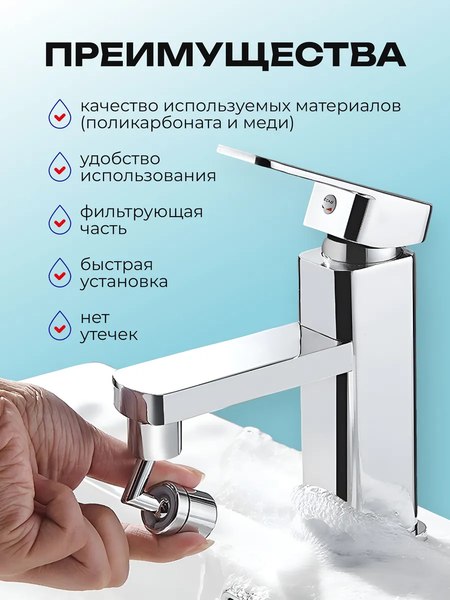 ПРЕИМУЩЕСТВА

качество используемых материалов (поликарбоната и меди)

удобство использования

фильтрующая часть

быстрая установка

нет утечек