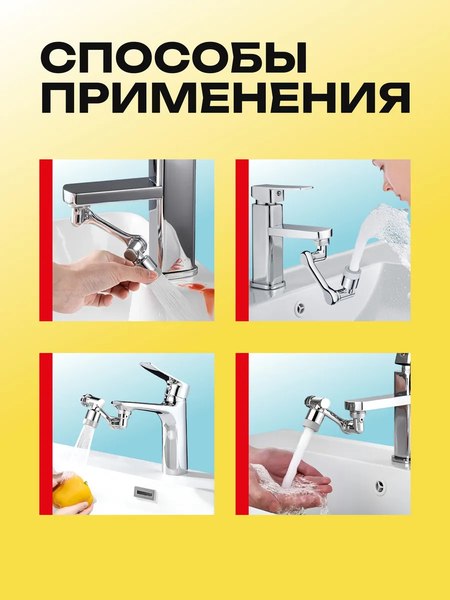 СПОСОБЫ ПРИМЕНЕНИЯ