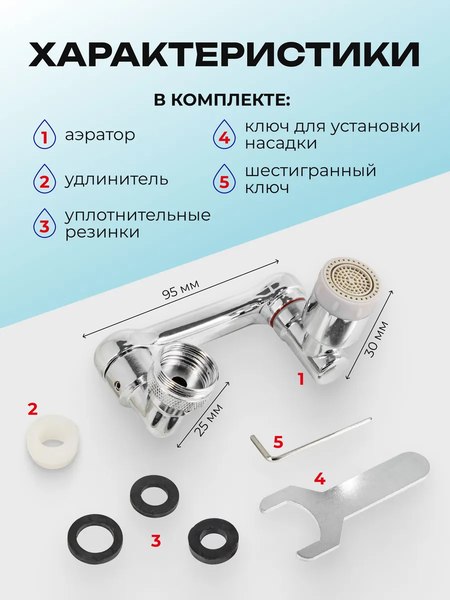 ХАРАКТЕРИСТИКИ

В КОМПЛЕКТЕ:

1 аэратор

2 удлинитель

3 уплотнительные резинки

4 ключ для установки насадки

5 шестигранный ключ

95 мм

30 мм

25 мм

1

2

5

4

3