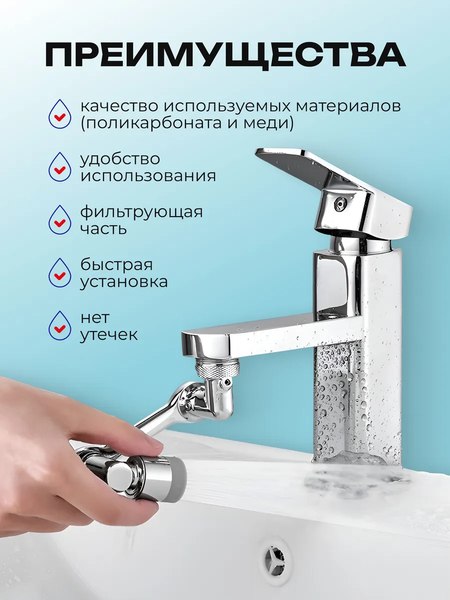 ПРЕИМУЩЕСТВА

качество используемых материалов (поликарбоната и меди)

удобство использования

фильтрующая часть

быстрая установка

нет утечек