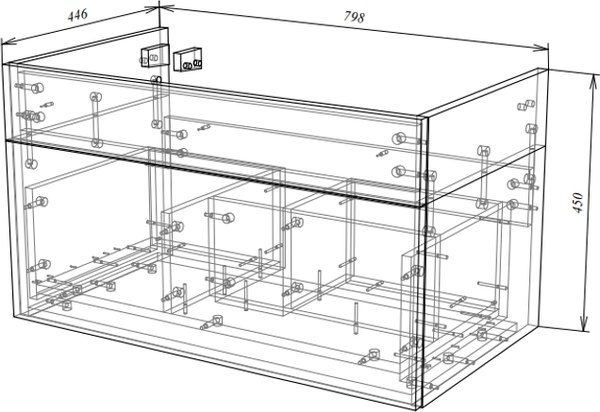 446
798
450