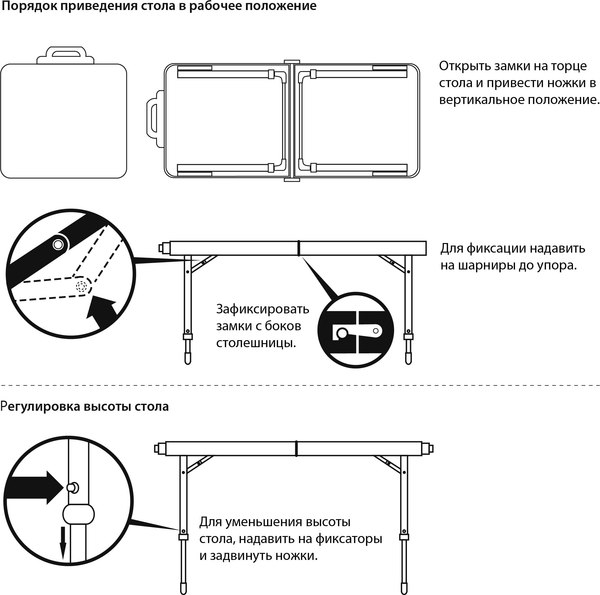 Порядок приведения стола в рабочее положение

Открыть замки на торце стола и привести ножки в вертикальное положение.

Для фиксации надавить на шарниры до упора.

Зафиксировать замки с боков столешницы.

Регулировка высоты стола

Для уменьшения высоты стола, надавить на фиксаторы и задвинуть ножки.