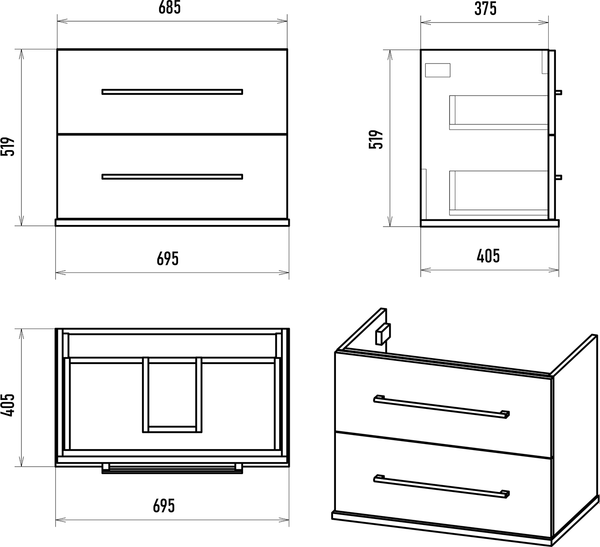 685

519

695

375

519

405

405

695