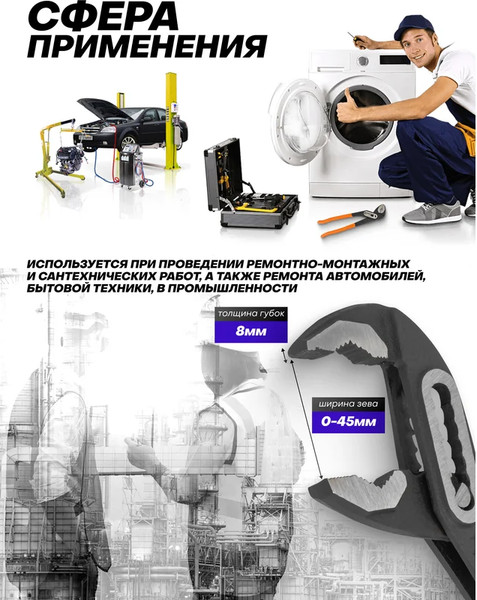 СФЕРА ПРИМЕНЕНИЯ

ИСПОЛЬЗУЕТСЯ ПРИ ПРОВЕДЕНИИ РЕМОНТНО-МОНТАЖНЫХ И САНТЕХНИЧЕСКИХ РАБОТ, А ТАКЖЕ РЕМОНТА АВТОМОБИЛЕЙ, БЫТОВОЙ ТЕХНИКИ, В ПРОМЫШЛЕННОСТИ

толщина губок
8мм

ширина зева
0-45мм