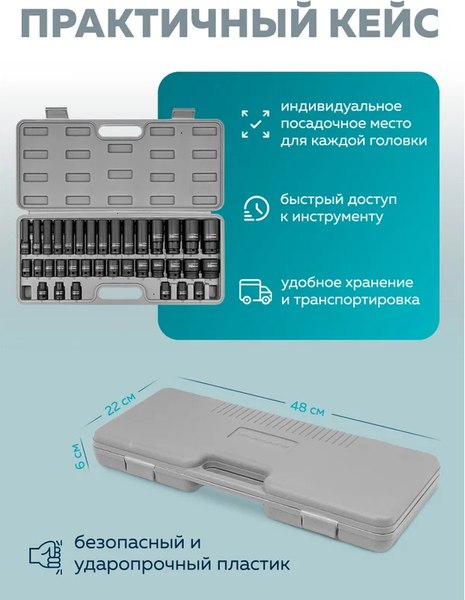 ПРАКТИЧНЫЙ КЕЙС

индивидуальное посадочное место для каждой головки

быстрый доступ к инструменту

удобное хранение и транспортировка

22 см

48 см

6 см

безопасный и ударопрочный пластик