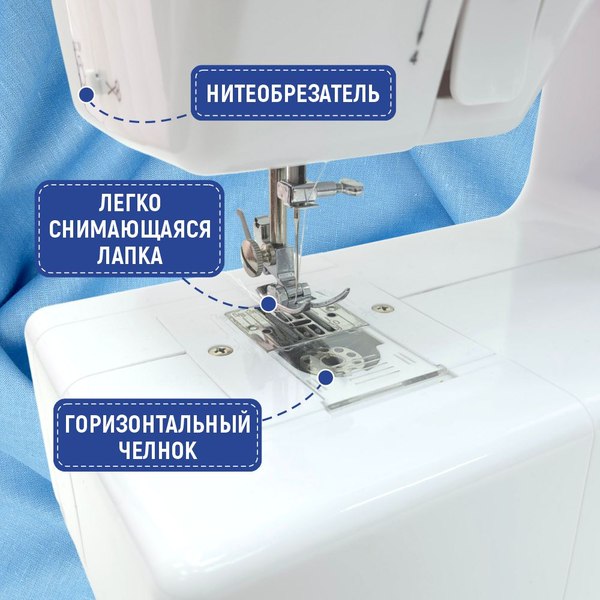 НИТЕОБРЕЗАТЕЛЬ

ЛЕГКО СНИМАЮЩАЯСЯ ЛАПКА

ГОРИЗОНТАЛЬНЫЙ ЧЕЛНОК