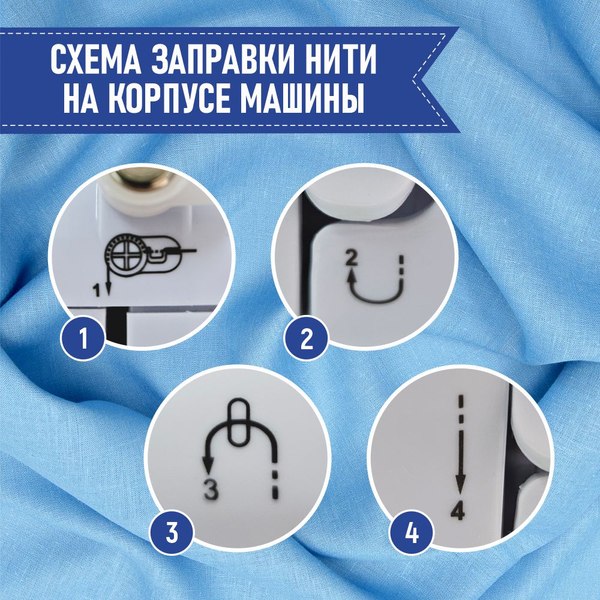 СХЕМА ЗАПРАВКИ НИТИ НА КОРПУСЕ МАШИНЫ

1
1

2
2

3
3

4
4