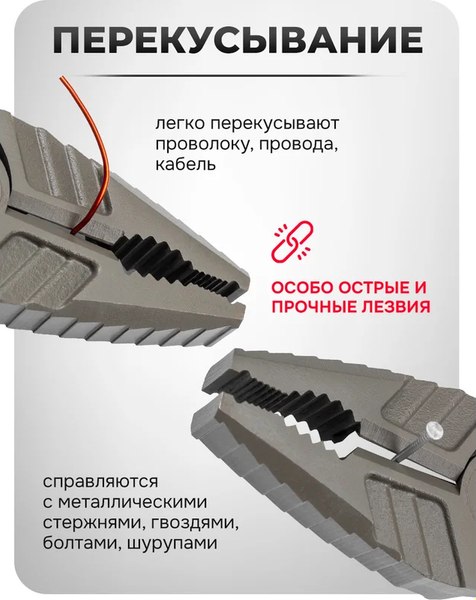 ПЕРЕКУСЫВАНИЕ

легко перекусывают проволоку, провода, кабель

ОСОБО ОСТРЫЕ И ПРОЧНЫЕ ЛЕЗВИЯ

справляются с металлическими стержнями, гвоздями, болтами, шурупами