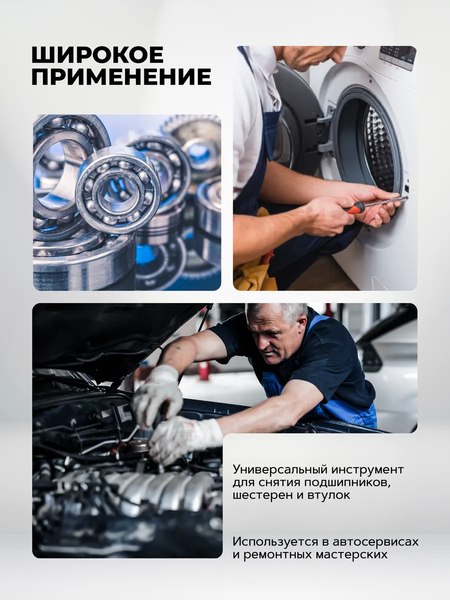 ШИРОКОЕ ПРИМЕНЕНИЕ

Универсальный инструмент для снятия подшипников, шестерен и втулок

Используется в автосервисах и ремонтных мастерских