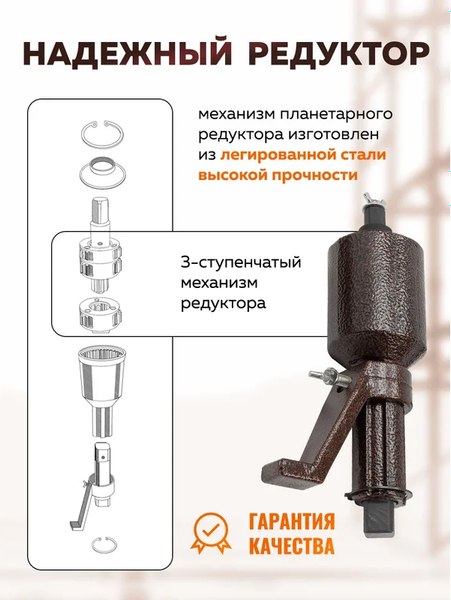 НАДЕЖНЫЙ РЕДУКТОР

механизм планетарного редуктора изготовлен из легированной стали высокой прочности

3-ступенчатый механизм редуктора

ГАРАНТИЯ КАЧЕСТВА