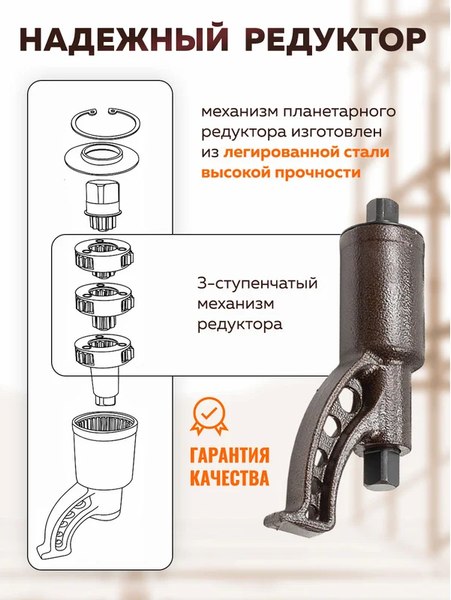 НАДЕЖНЫЙ РЕДУКТОР

механизм планетарного редуктора изготовлен из легированной стали высокой прочности

3-ступенчатый механизм редуктора

ГАРАНТИЯ КАЧЕСТВА