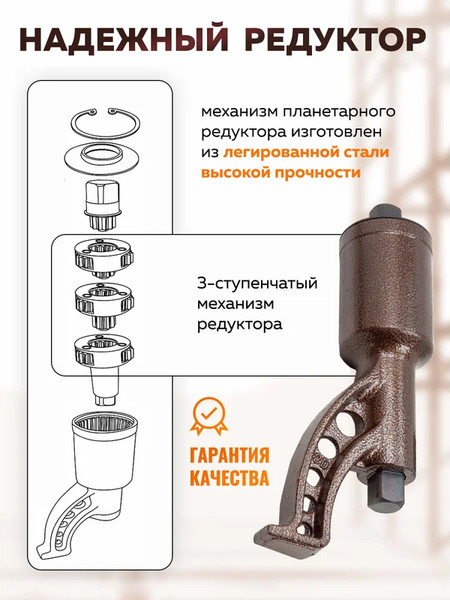 НАДЕЖНЫЙ РЕДУКТОР

механизм планетарного редуктора изготовлен из легированной стали высокой прочности

3-ступенчатый механизм редуктора

ГАРАНТИЯ КАЧЕСТВА