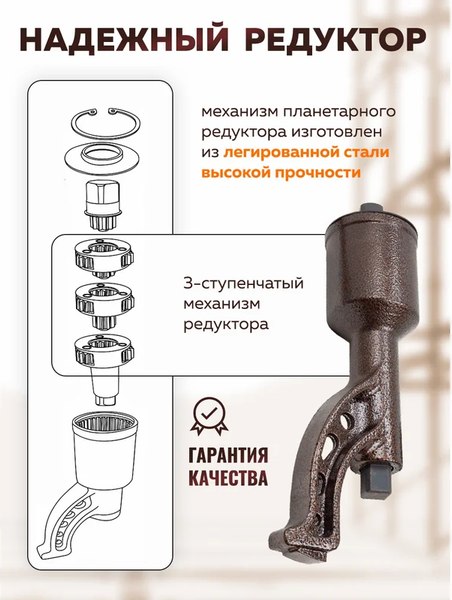 НАДЕЖНЫЙ РЕДУКТОР

механизм планетарного редуктора изготовлен из легированной стали высокой прочности

3-ступенчатый механизм редуктора

ГАРАНТИЯ КАЧЕСТВА