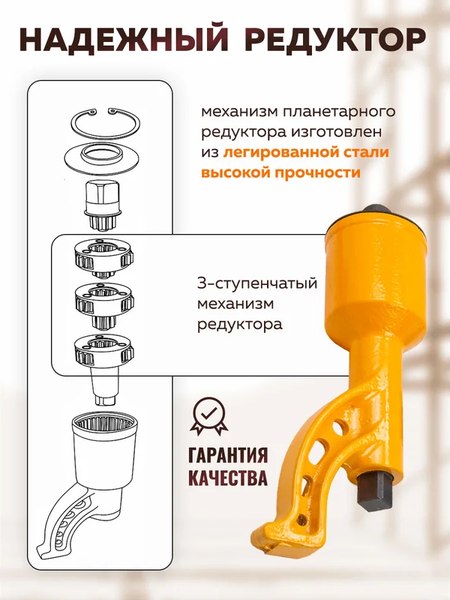 НАДЕЖНЫЙ РЕДУКТОР

механизм планетарного редуктора изготовлен из легированной стали высокой прочности

3-ступенчатый механизм редуктора

ГАРАНТИЯ КАЧЕСТВА