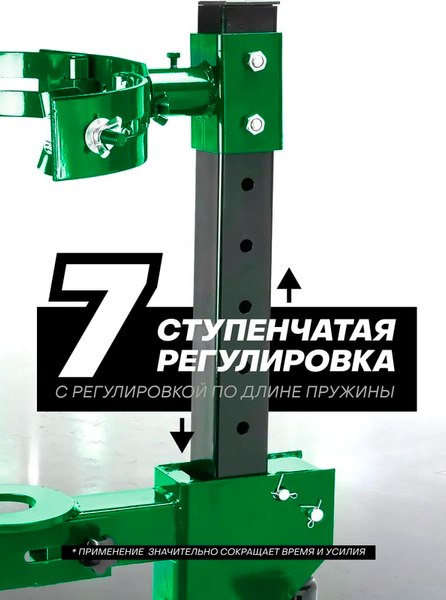 7 СТУПЕНЧАТАЯ РЕГУЛИРОВКА

С РЕГУЛИРОВКОЙ ПО ДЛИНЕ ПРУЖИНЫ

* ПРИМЕНЕНИЕ ЗНАЧИТЕЛЬНО СОКРАЩАЕТ ВРЕМЯ И УСИЛИЯ