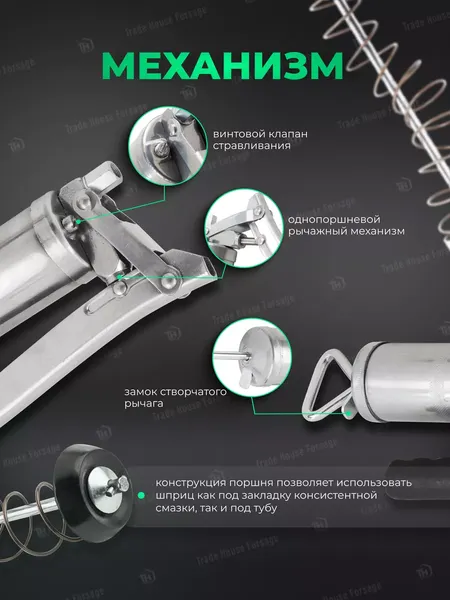 МЕХАНИЗМ

винтовой клапан стравливания

однопоршневой рычажный механизм

замок створчатого рычага

конструкция поршня позволяет использовать шприц как под закладку консистентной смазки, так и под тубу

Trade House Forsage