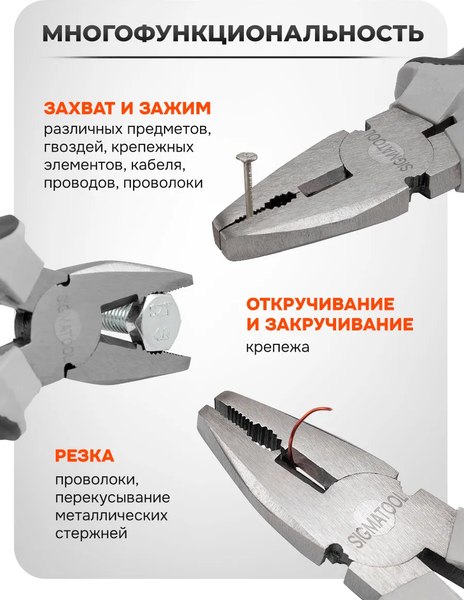 МНОГОФУНКЦИОНАЛЬНОСТЬ

ЗАХВАТ И ЗАЖИМ
различных предметов, гвоздей, крепежных элементов, кабеля, проводов, проволоки

SIGMATOOL

SIGMATOOL

ОТКРУЧИВАНИЕ И ЗАКРУЧИВАНИЕ
крепежа

РЕЗКА
проволоки, перекусывание металлических стержней

SIGMATOOL