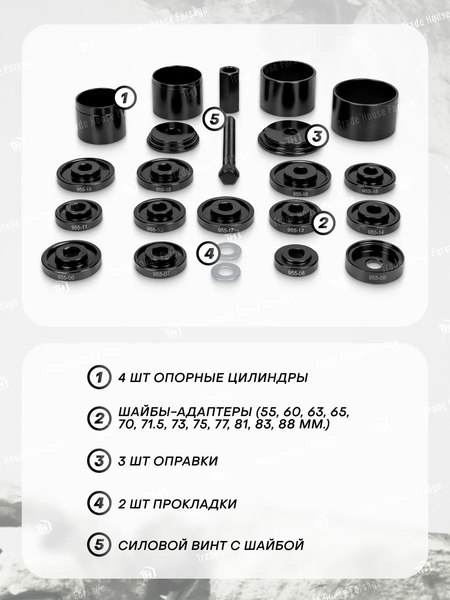 Trade House Forsage

1
5
3
955-19
955-18
955-16
955-15
955-11
955-12
955-17
955-13
2
955-14
955-06
955-07
4
955-08
955-09

1 4 ШТ ОПОРНЫЕ ЦИЛИНДРЫ

2 ШАЙБЫ-АДАПТЕРЫ (55, 60, 63, 65, 70, 71.5, 73, 75, 77, 81, 83, 88 ММ.)

3 3 ШТ ОПРАВКИ

4 2 ШТ ПРОКЛАДКИ

5 СИЛОВОЙ ВИНТ С ШАЙБОЙ