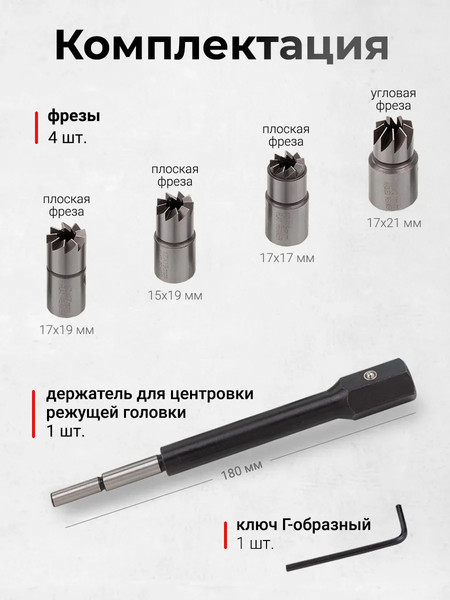 Комплектация

фрезы
4 шт.

плоская фреза
17x19 мм

плоская фреза
15x19 мм

плоская фреза
17x17 мм

угловая фреза
17x21 мм

держатель для центровки режущей головки
1 шт.

180 мм

ключ Г-образный
1 шт.