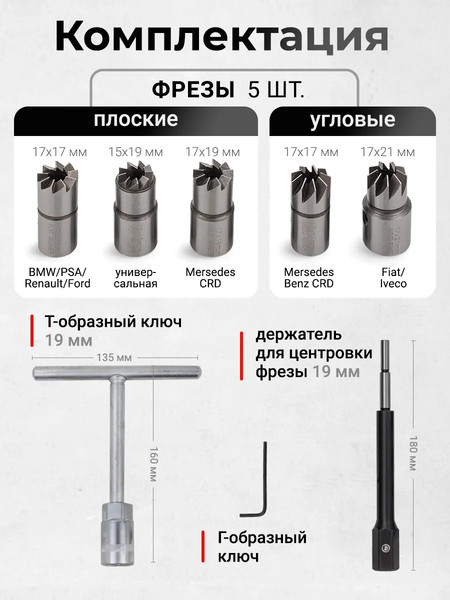 Комплектация

ФРЕЗЫ 5 ШТ.

плоские

17x17 мм

BMW/PSA/ Renault/Ford

15x19 мм

универсальная

17x19 мм

Mersedes CRD

угловые

17x17 мм

Mersedes Benz CRD

17x21 мм

Fiat/ Iveco

Т-образный ключ 19 мм

135 мм

160 мм

держатель для центровки фрезы 19 мм

180 мм

Г-образный ключ