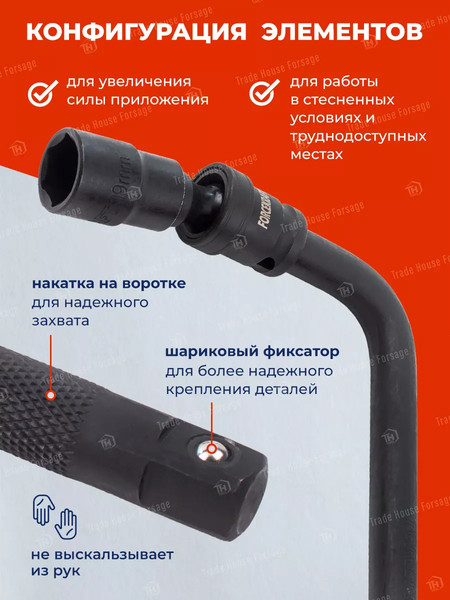 КОНФИГУРАЦИЯ ЭЛЕМЕНТОВ

для увеличения силы приложения

для работы в стесненных условиях и труднодоступных местах

9mm

FORCEKRAFT

накатка на воротке для надежного захвата

шариковый фиксатор для более надежного крепления деталей

не выскальзывает из рук

Trade House Forsage