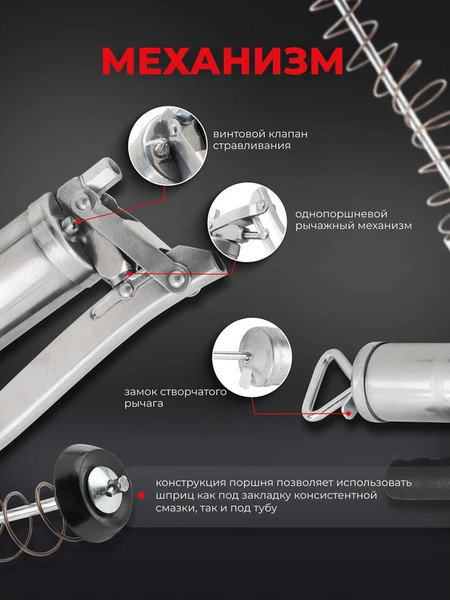 МЕХАНИЗМ

винтовой клапан стравливания

однопоршневой рычажный механизм

замок створчатого рычага

конструкция поршня позволяет использовать шприц как под закладку консистентной смазки, так и под тубу