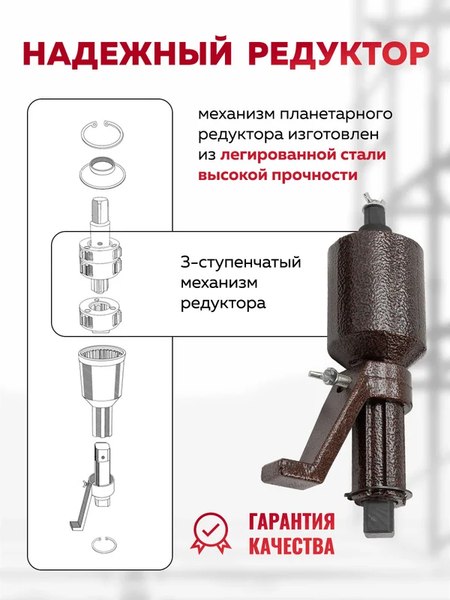 НАДЕЖНЫЙ РЕДУКТОР

механизм планетарного редуктора изготовлен из легированной стали высокой прочности

3-ступенчатый механизм редуктора

ГАРАНТИЯ КАЧЕСТВА