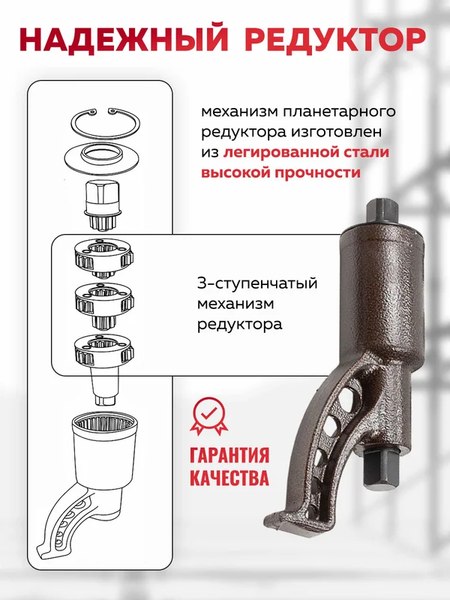 НАДЕЖНЫЙ РЕДУКТОР

механизм планетарного редуктора изготовлен из легированной стали высокой прочности

3-ступенчатый механизм редуктора

ГАРАНТИЯ КАЧЕСТВА