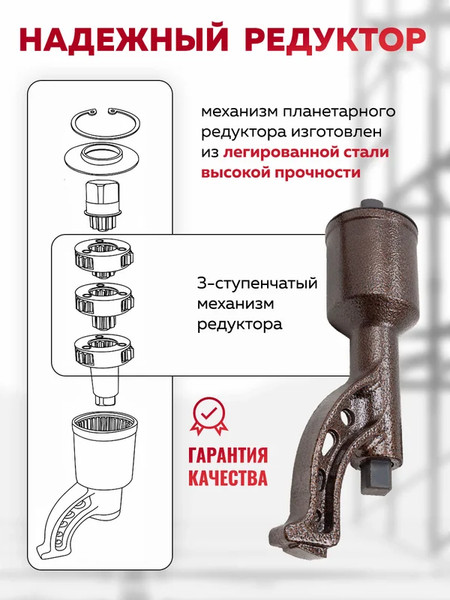 НАДЕЖНЫЙ РЕДУКТОР

механизм планетарного редуктора изготовлен из легированной стали высокой прочности

3-ступенчатый механизм редуктора

ГАРАНТИЯ КАЧЕСТВА