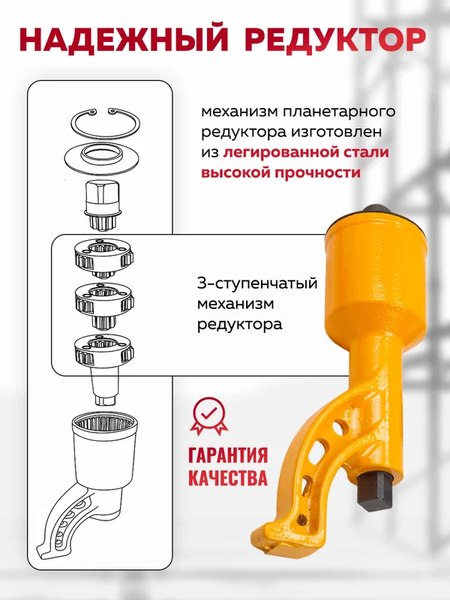 НАДЕЖНЫЙ РЕДУКТОР

механизм планетарного редуктора изготовлен из легированной стали высокой прочности

3-ступенчатый механизм редуктора

ГАРАНТИЯ КАЧЕСТВА