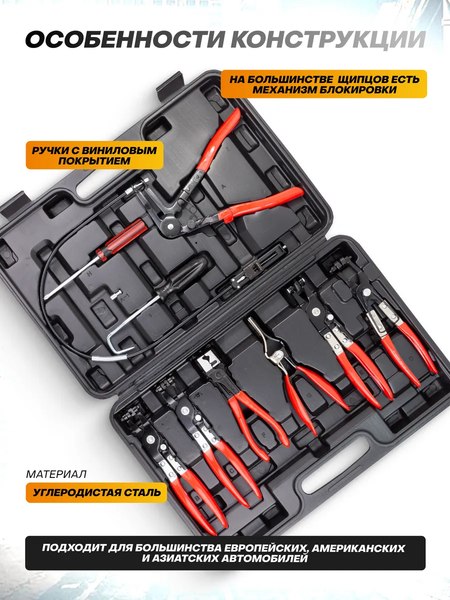 ОСОБЕННОСТИ КОНСТРУКЦИИ

НА БОЛЬШИНСТВЕ ЩИПЦОВ ЕСТЬ МЕХАНИЗМ БЛОКИРОВКИ

РУЧКИ С ВИНИЛОВЫМ ПОКРЫТИЕМ

МАТЕРИАЛ

УГЛЕРОДИСТАЯ СТАЛЬ

ПОДХОДИТ ДЛЯ БОЛЬШИНСТВА ЕВРОПЕЙСКИХ, АМЕРИКАНСКИХ И АЗИАТСКИХ АВТОМОБИЛЕЙ