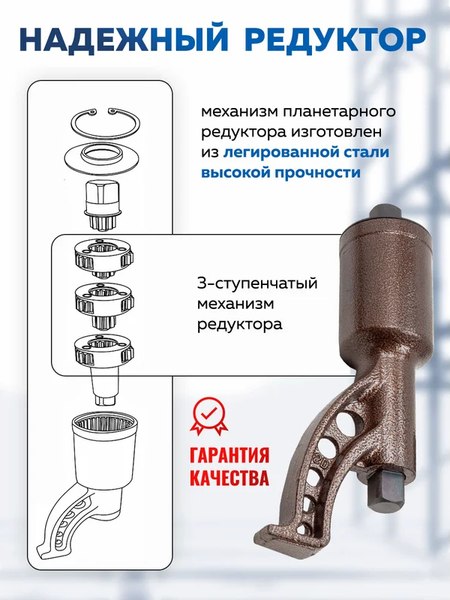 НАДЕЖНЫЙ РЕДУКТОР

механизм планетарного редуктора изготовлен из легированной стали высокой прочности

3-ступенчатый механизм редуктора

ГАРАНТИЯ КАЧЕСТВА