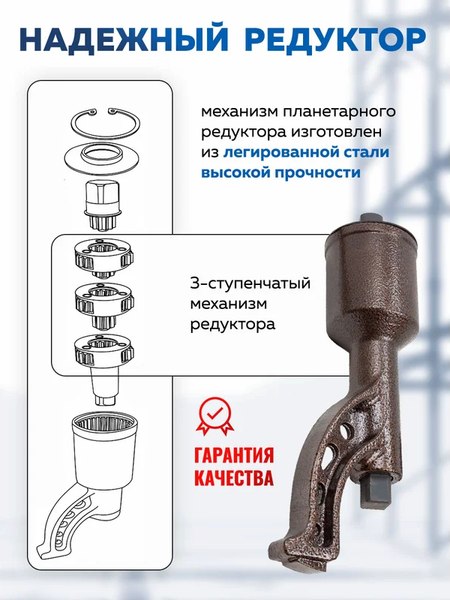 НАДЕЖНЫЙ РЕДУКТОР

механизм планетарного редуктора изготовлен из легированной стали высокой прочности

3-ступенчатый механизм редуктора

ГАРАНТИЯ КАЧЕСТВА