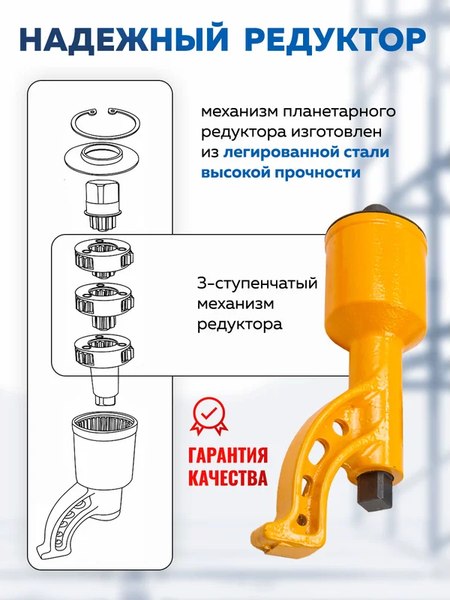 НАДЕЖНЫЙ РЕДУКТОР

механизм планетарного редуктора изготовлен из легированной стали высокой прочности

3-ступенчатый механизм редуктора

ГАРАНТИЯ КАЧЕСТВА