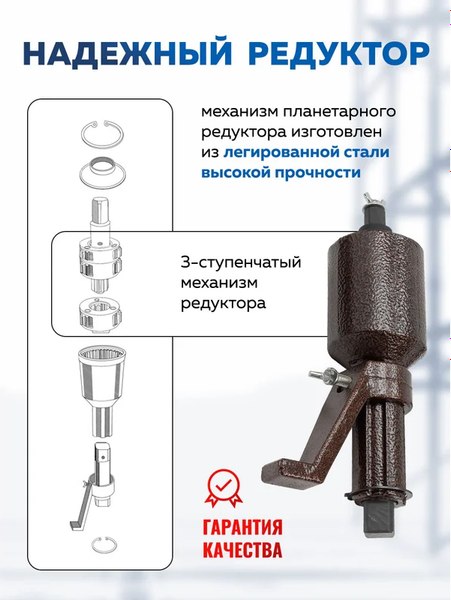 НАДЕЖНЫЙ РЕДУКТОР

механизм планетарного редуктора изготовлен из легированной стали высокой прочности

3-ступенчатый механизм редуктора

ГАРАНТИЯ КАЧЕСТВА