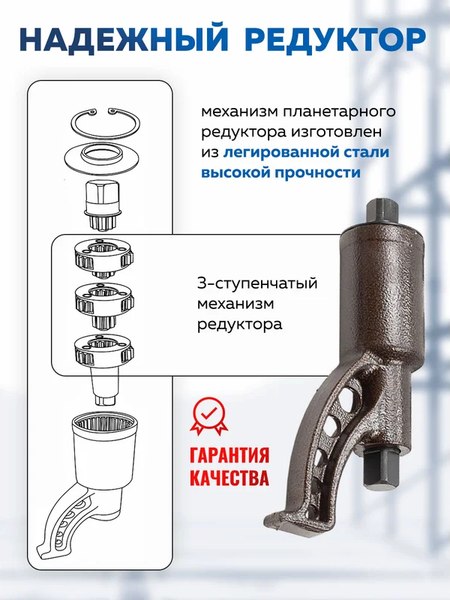 НАДЕЖНЫЙ РЕДУКТОР

механизм планетарного редуктора изготовлен из легированной стали высокой прочности

3-ступенчатый механизм редуктора

ГАРАНТИЯ КАЧЕСТВА