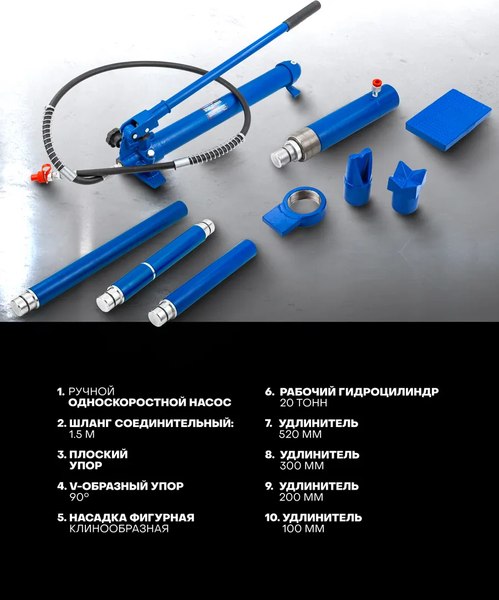 1. РУЧНОЙ ОДНОСКОРОСТНОЙ НАСОС

2. ШЛАНГ СОЕДИНИТЕЛЬНЫЙ: 1.5 М

3. ПЛОСКИЙ УПОР

4. V-ОБРАЗНЫЙ УПОР 90°

5. НАСАДКА ФИГУРНАЯ КЛИНООБРАЗНАЯ

6. РАБОЧИЙ ГИДРОЦИЛИНДР 20 ТОНН

7. УДЛИНИТЕЛЬ 520 ММ

8. УДЛИНИТЕЛЬ 300 ММ

9. УДЛИНИТЕЛЬ 200 ММ

10. УДЛИНИТЕЛЬ 100 ММ