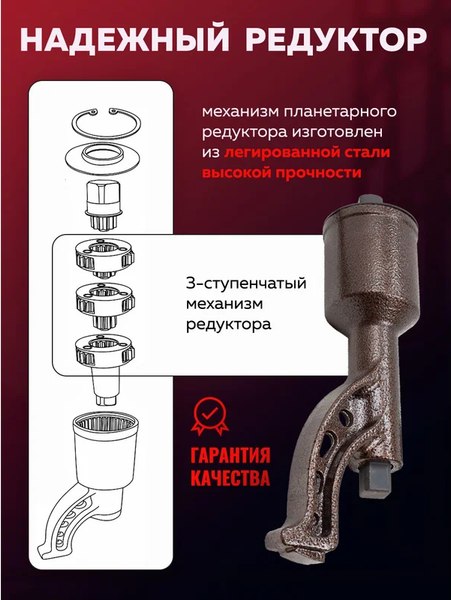 НАДЕЖНЫЙ РЕДУКТОР

механизм планетарного редуктора изготовлен из легированной стали высокой прочности

3-ступенчатый механизм редуктора

ГАРАНТИЯ КАЧЕСТВА